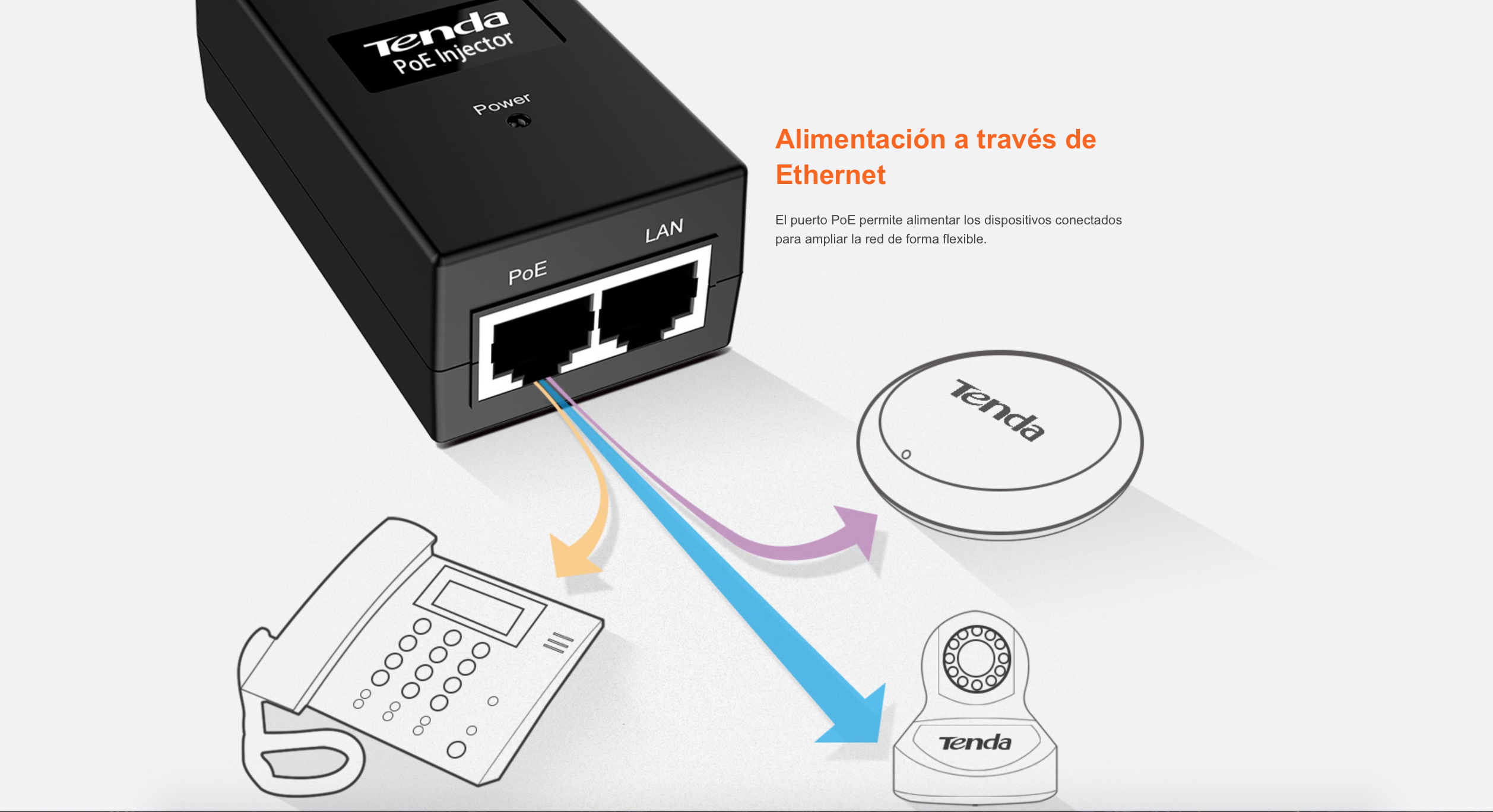 Tenda
PoE Injector
Power
PoE
LAN

Alimentación a través de Ethernet

El puerto PoE permite alimentar los dispositivos conectados para ampliar la red de forma flexible.

Tenda
Tenda